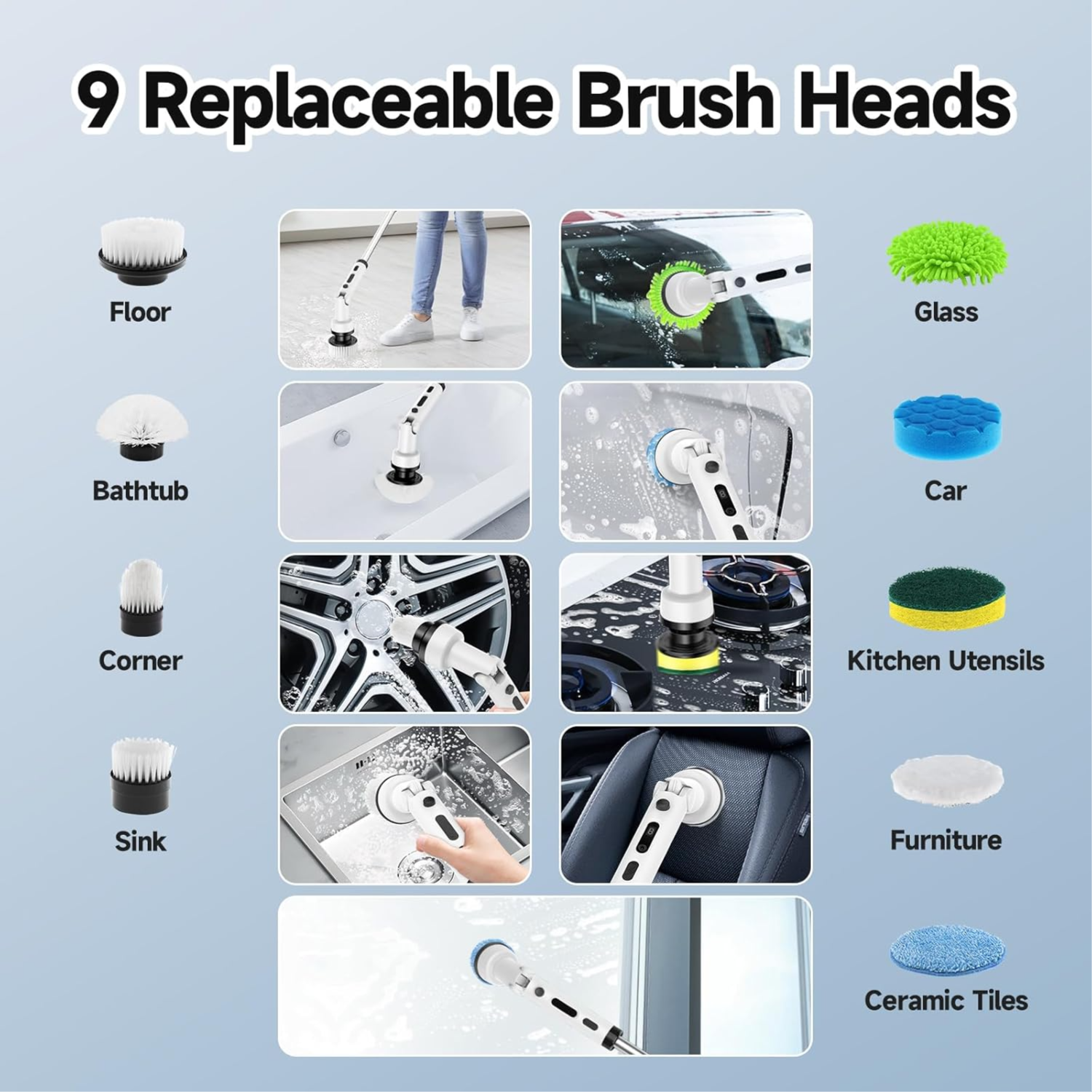 9 Replaceable Brush Heads

Floor

Bathtub

Corner

Sink

Glass

Car

Kitchen Utensils

Furniture

Ceramic Tiles