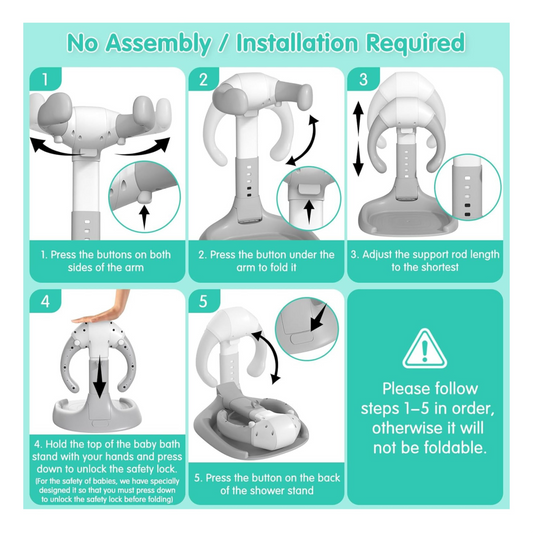 No Assembly / Installation Required

1

1. Press the buttons on both sides of the arm

2

2. Press the button under the arm to fold it

3

3. Adjust the support rod length to the shortest

4

4. Hold the top of the baby bath stand with your hands and press down to unlock the safety lock.
(For the safety of babies, we have specially designed it so that you must press down to unlock the safety lock before folding)

5

5. Press the button on the back of the shower stand

Please follow steps 1–5 in order, otherwise it will not be foldable.