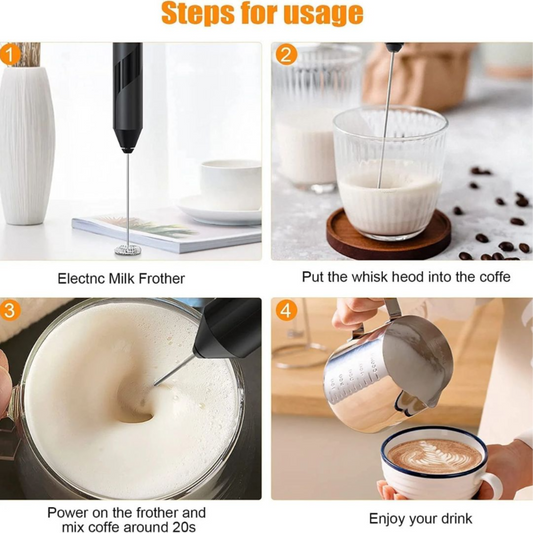 Steps for usage

1

Electnc Milk Frother

2

Put the whisk heod into the coffe

3

Power on the frother and mix coffe around 20s

4

Enjoy your drink