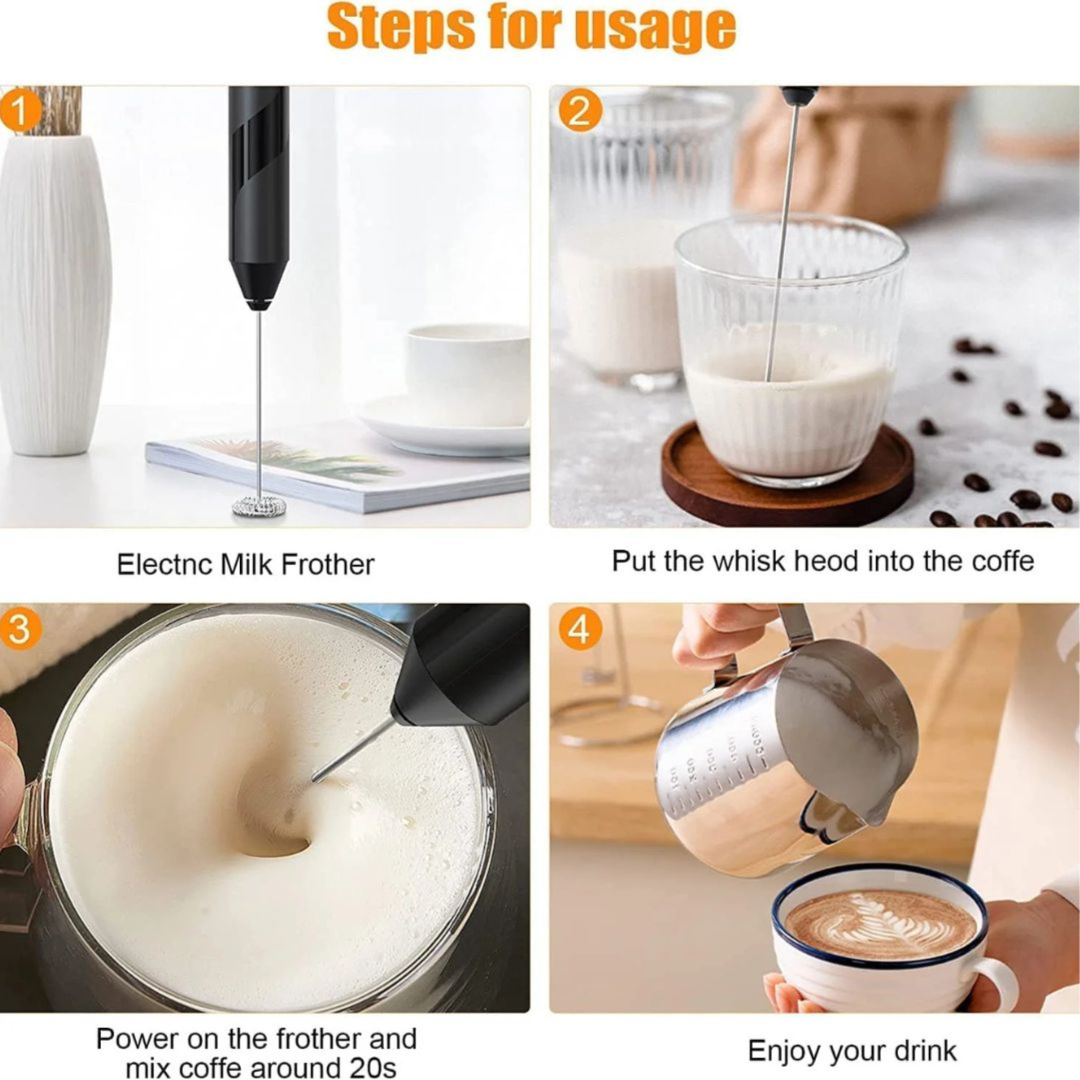 Steps for usage

1

Electnc Milk Frother

2

Put the whisk heod into the coffe

3

Power on the frother and mix coffe around 20s

4

Enjoy your drink